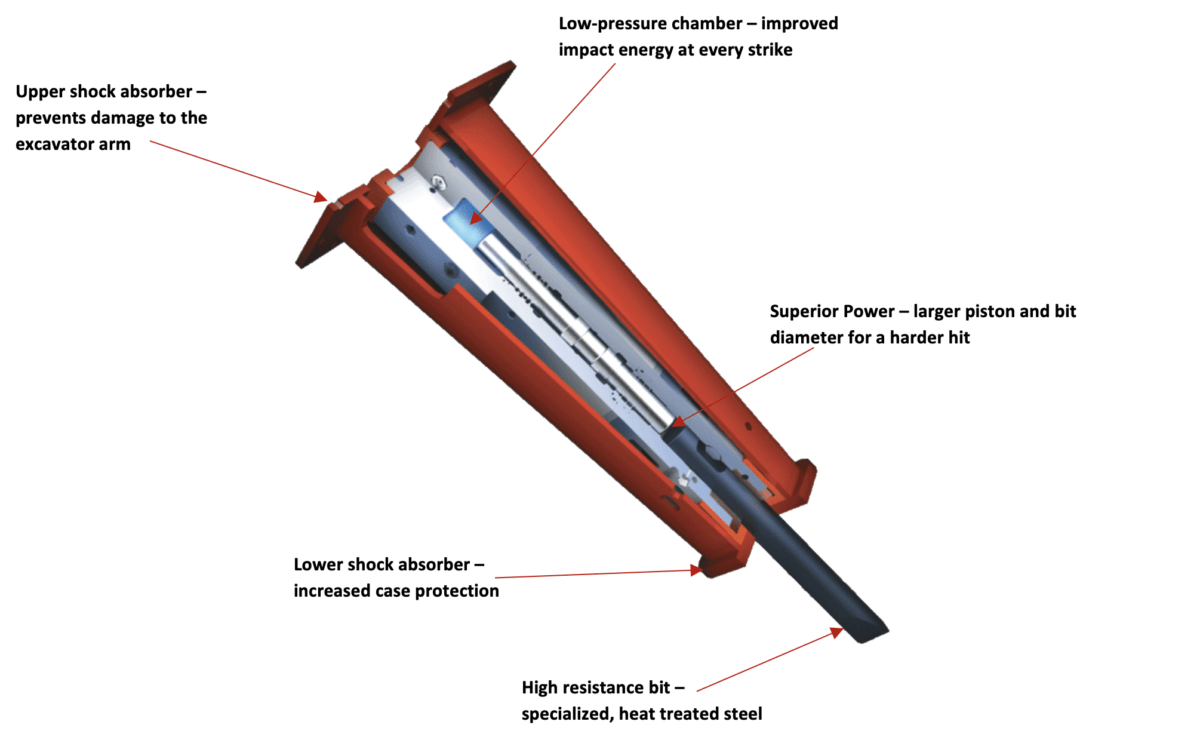 Low-pressure chamber – improved impact energy at every strike

Upper shock absorber – prevents damage to the excavator arm

Superior Power – larger piston and bit diameter for a harder hit

Lower shock absorber – increased case protection

High resistance bit – specialized, heat treated steel